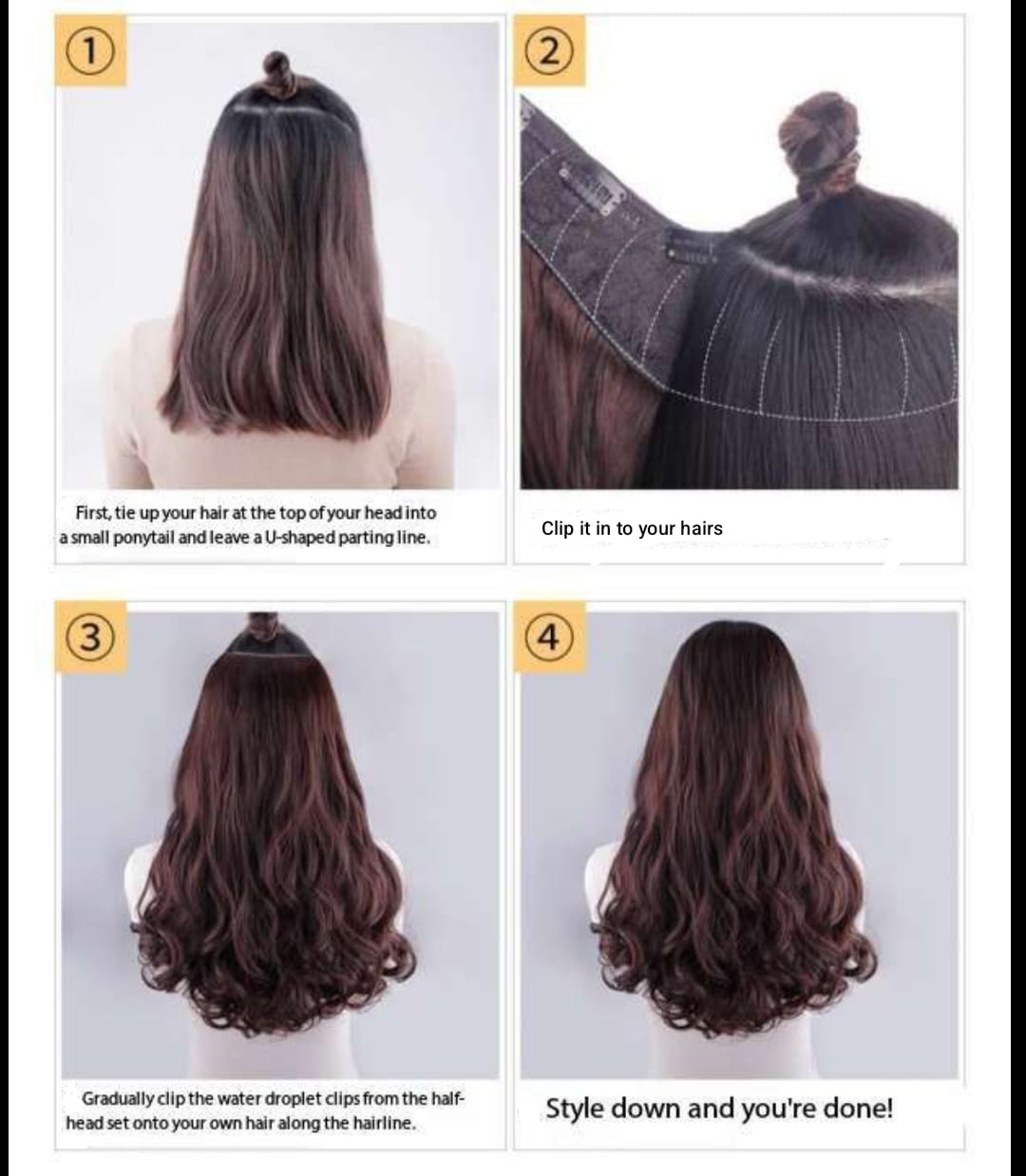 ①

First, tie up your hair at the top of your head into a small ponytail and leave a U-shaped parting line.

②

Clip it in to your hairs

③

Gradually clip the water droplet clips from the half-head set onto your own hair along the hairline.

④

Style down and you're done!